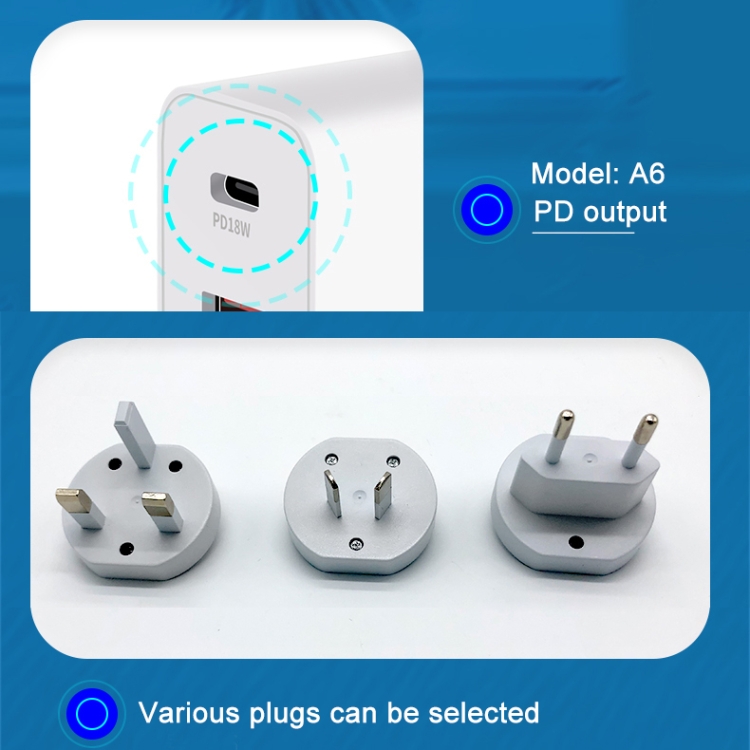 PD18W

Model: A6
PD output

Various plugs can be selected