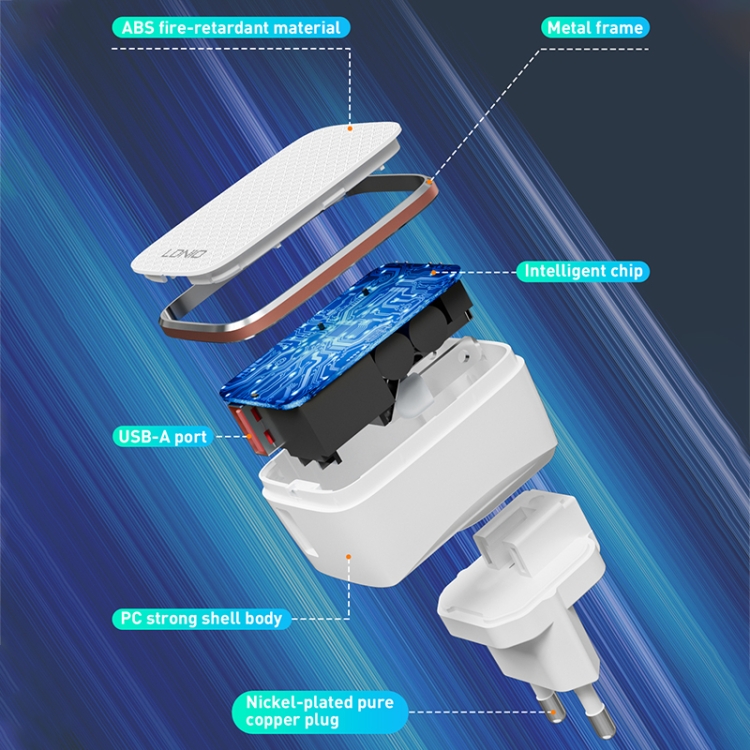 ABS fire-retardant material

Metal frame

LDNIO

Intelligent chip

USB-A port

PC strong shell body

Nickel-plated pure copper plug