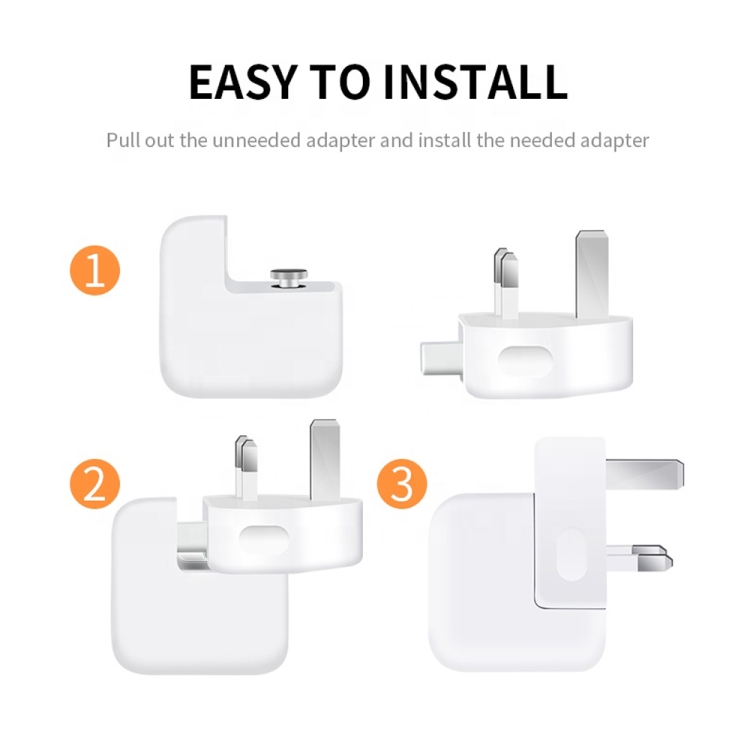 EASY TO INSTALL

Pull out the unneeded adapter and install the needed adapter

1

2

3